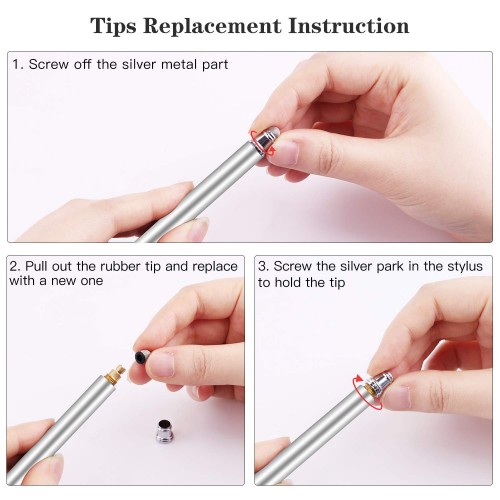 Tips Replacement Instruction

1. Screw off the silver metal part

2. Pull out the rubber tip and replace with a new one

3. Screw the silver park in the stylus to hold the tip